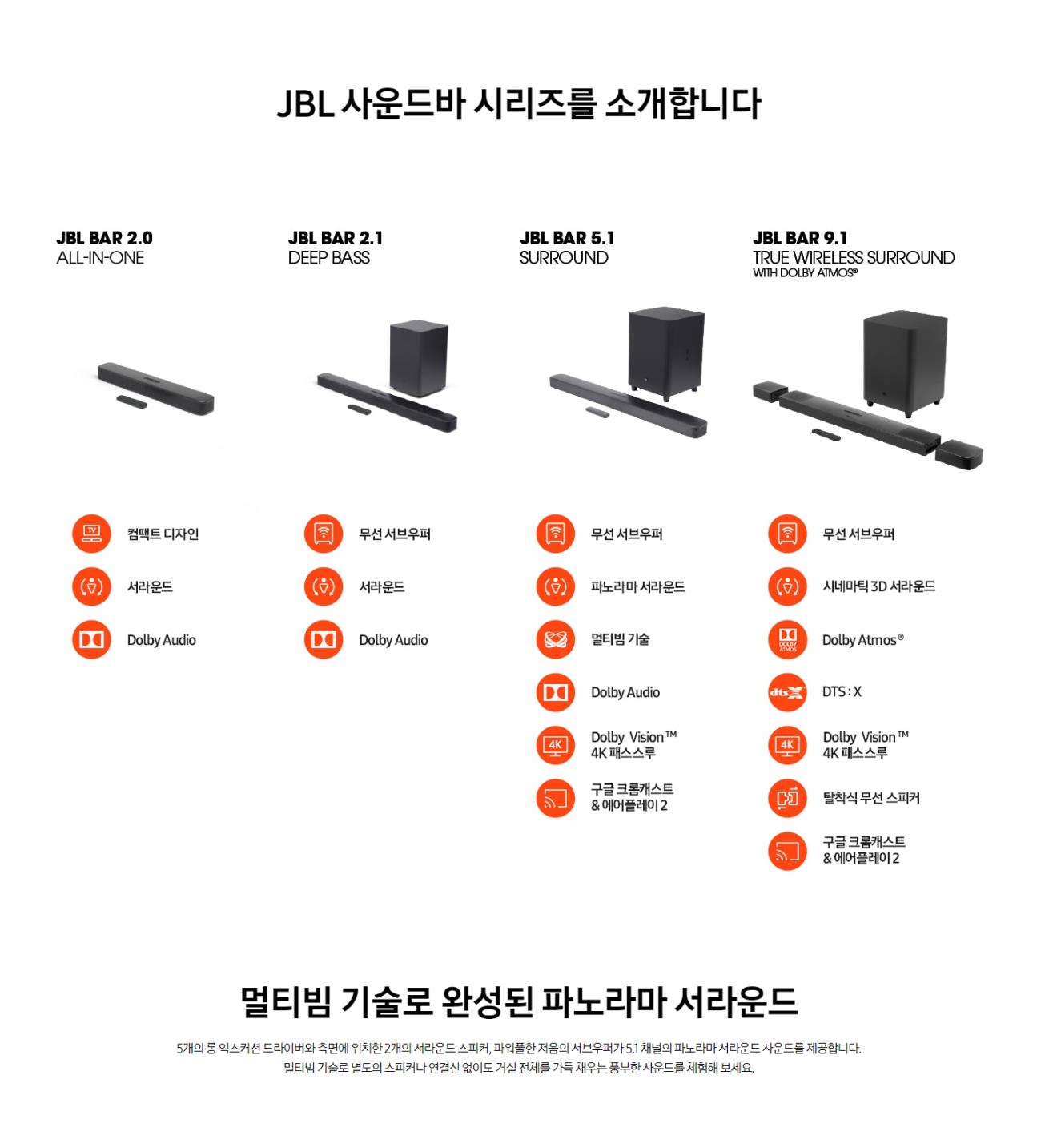 JBL 사운드바 시리즈를 소개합니다

JBL BAR 2.0
ALL-IN-ONE

TV 컴팩트 디자인
서라운드
Dolby Audio

JBL BAR 2.1
DEEP BASS

무선 서브우퍼
서라운드
Dolby Audio

JBL BAR 5.1
SURROUND

무선 서브우퍼
파노라마 서라운드
멀티빔 기술
Dolby Audio
4K Dolby Vision™ 4K 패스스루
구글 크롬캐스트 & 에어플레이 2

JBL BAR 9.1
TRUE WIRELESS SURROUND
WITH DOLBY ATMOS®

무선 서브우퍼
시네마틱 3D 서라운드
DOLBY ATMOS Dolby Atmos®
dts X DTS : X
4K Dolby Vision™ 4K 패스스루
탈착식 무선 스피커
구글 크롬캐스트 & 에어플레이 2

멀티빔 기술로 완성된 파노라마 서라운드

5개의 롱 익스커션 드라이버와 측면에 위치한 2개의 서라운드 스피커, 파워풀한 저음의 서브우퍼가 5.1 채널의 파노라마 서라운드 사운드를 제공합니다. 멀티빔 기술로 별도의 스피커나 연결선 없이도 거실 전체를 가득 채우는 풍부한 사운드를 체험해 보세요.